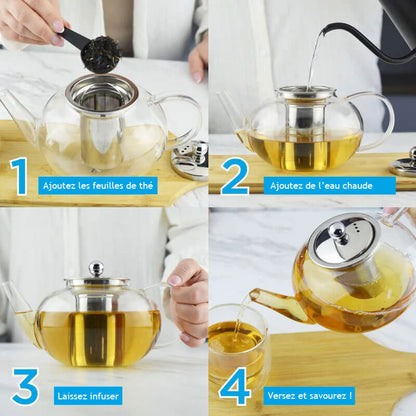 1 Ajoutez les feuilles de thé

2 Ajoutez de l'eau chaude

3 Laissez infuser

4 Versez et savourez !