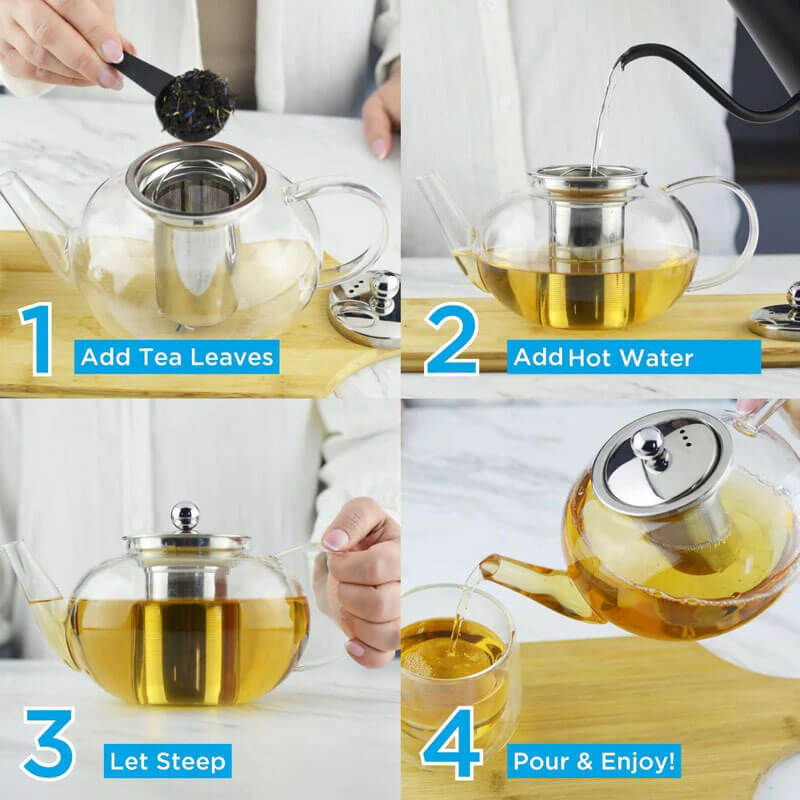 1 Add Tea Leaves

2 Add Hot Water

3 Let Steep

4 Pour & Enjoy!