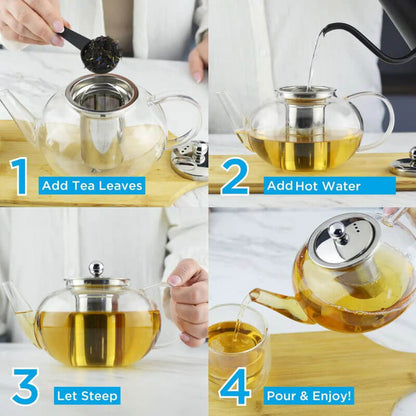 1 Add Tea Leaves

2 Add Hot Water

3 Let Steep

4 Pour & Enjoy!